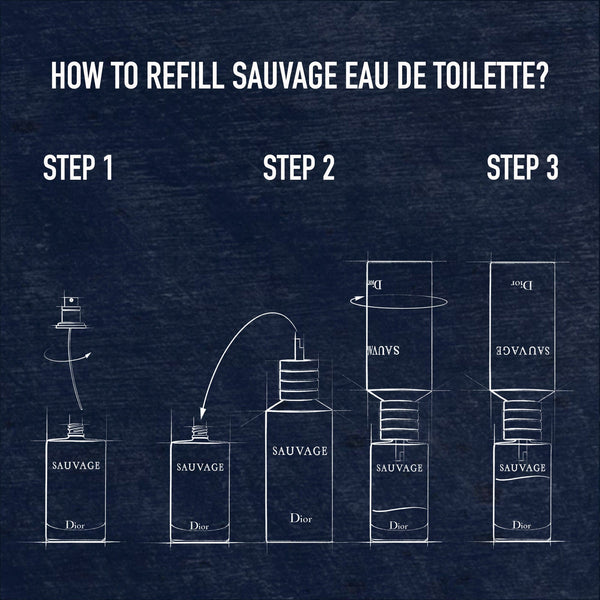 HOW TO REFILL SAUVAGE EAU DE TOILETTE?

STEP 1

STEP 2

STEP 3

SAUVAGE
Dior

SAUVAGE
Dior

SAUVAGE
Dior

Dior
SAUVA

SAUVAGE
Dior

Dior
SAUVAGE

SAUVAGE
Dior